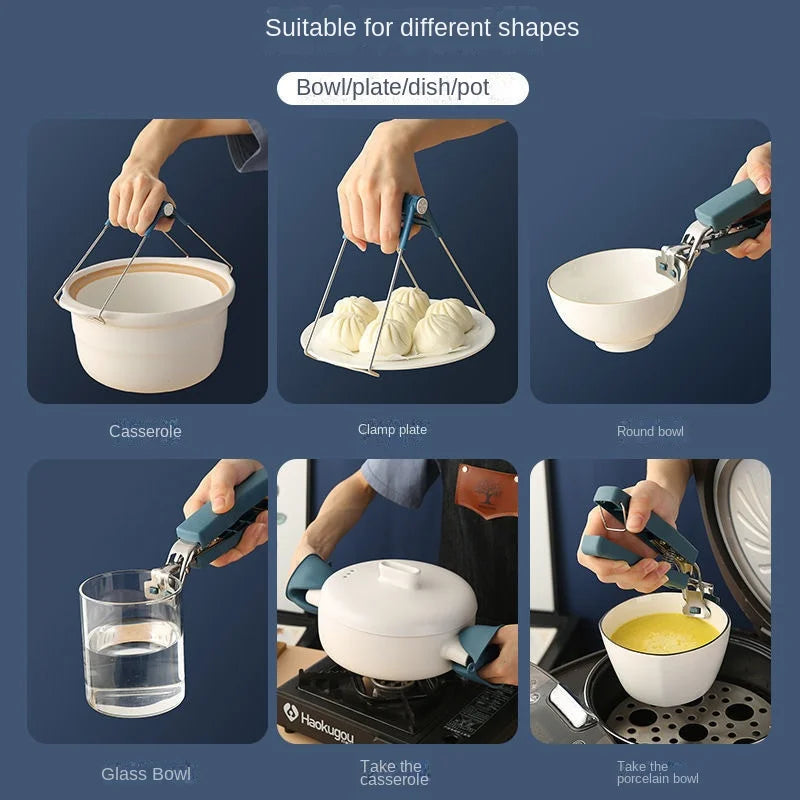 Suitable for different shapes

Bowl/plate/dish/pot

Casserole

Clamp plate

Round bowl

Haokugou

Glass Bowl

Take the casserole

Take the porcelain bowl